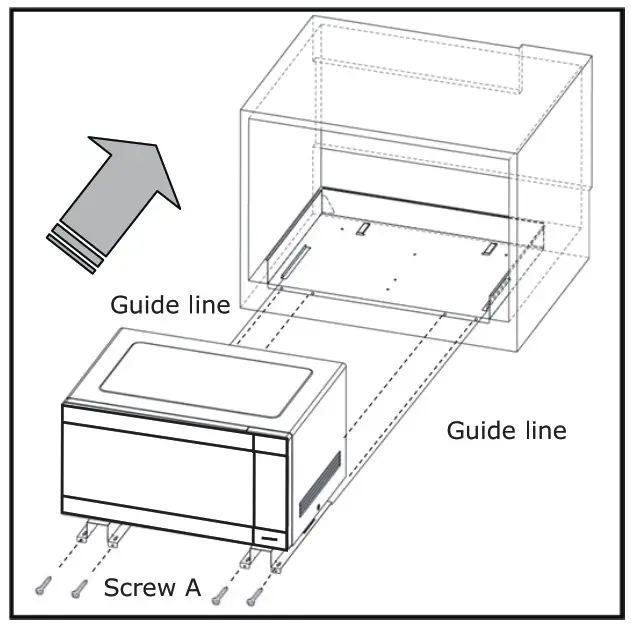 Guide line

Guide line

Screw A