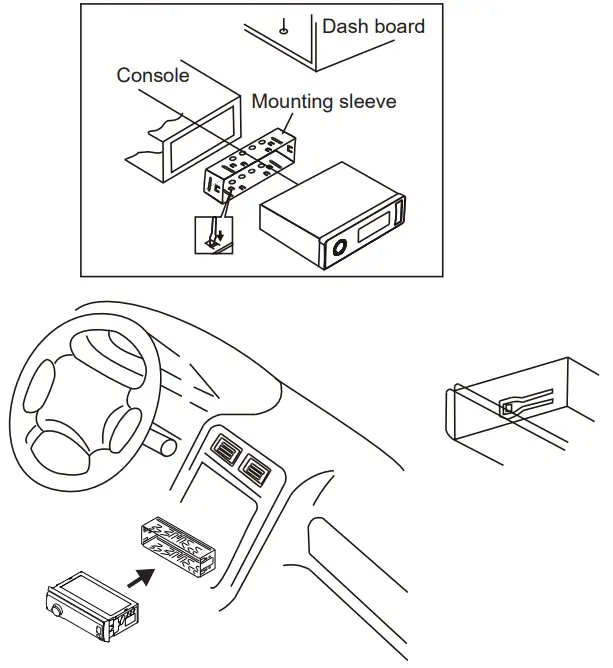 Dash board
Console
Mounting sleeve