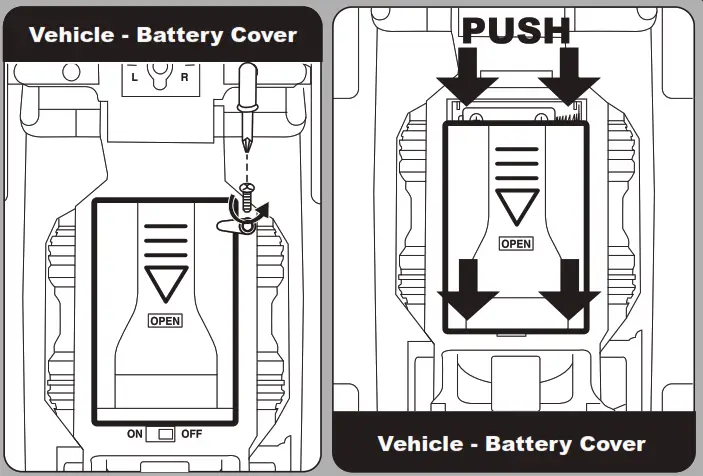 Vehicle - Battery Cover

L R

OPEN

ON OFF

PUSH

OPEN

Vehicle - Battery Cover