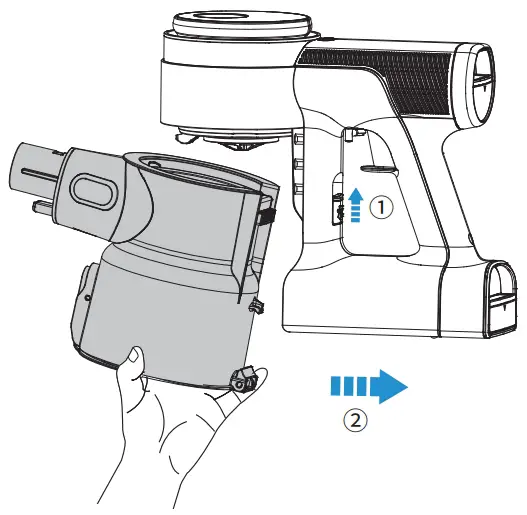 ①

②