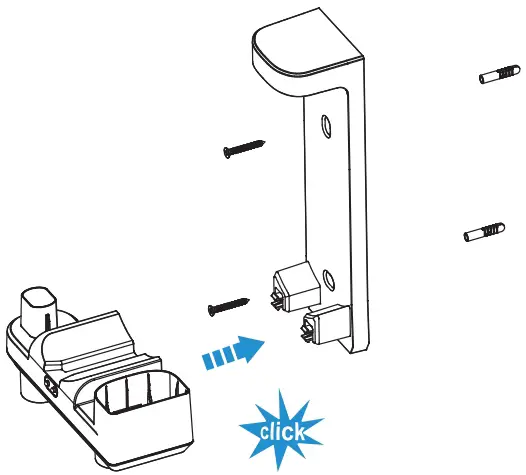 click