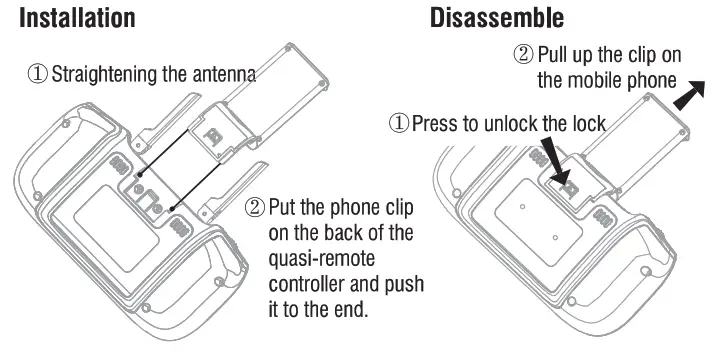 Installation

① Straightening the antenna

② Put the phone clip on the back of the quasi-remote controller and push it to the end.

Disassemble

② Pull up the clip on the mobile phone

① Press to unlock the lock