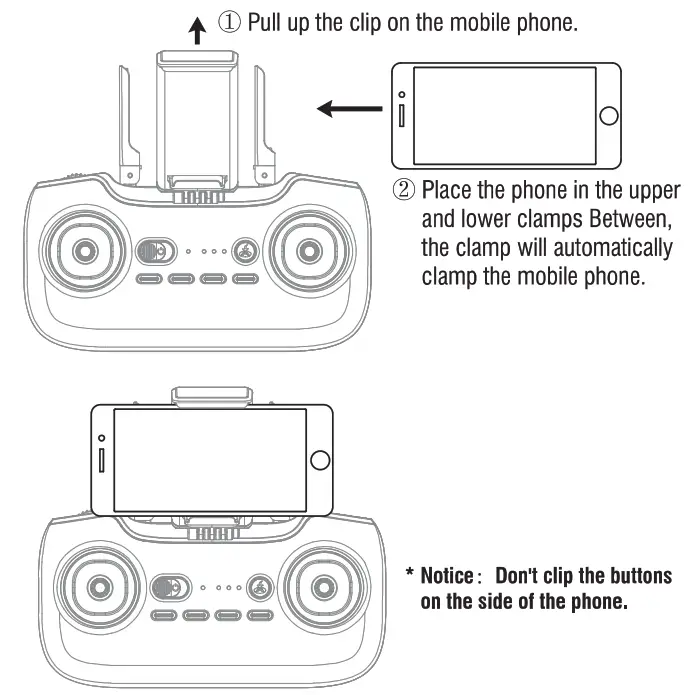 ① Pull up the clip on the mobile phone.

② Place the phone in the upper and lower clamps Between, the clamp will automatically clamp the mobile phone.

* Notice: Don't clip the buttons on the side of the phone.