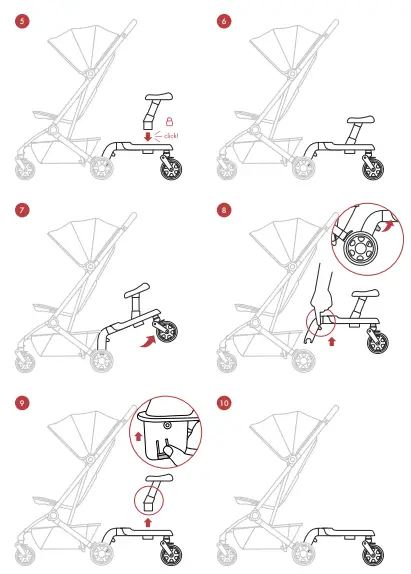 5

click!

6

7

8

9

10