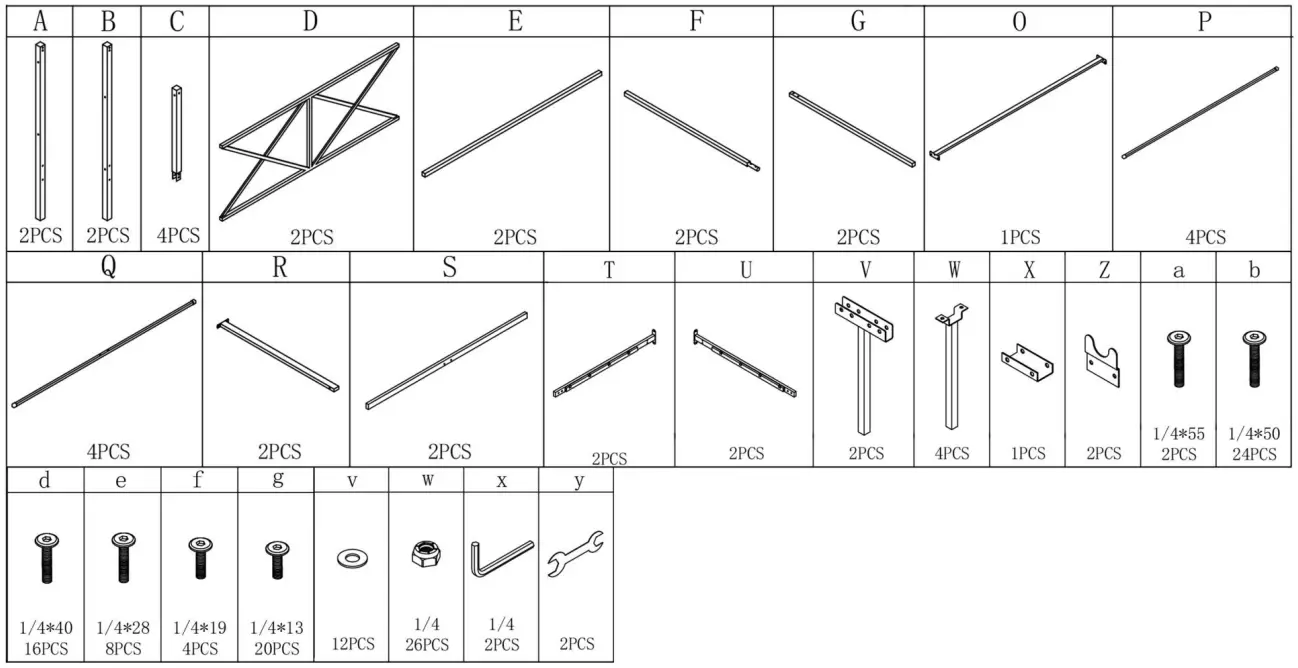 | A | B | C | D | E | F | G | O | P |
|---|---|---|---|---|---|---|---|---|
| 2PCS | 2PCS | 4PCS | 2PCS | 2PCS | 2PCS | 2PCS | 1PCS | 4PCS |

| Q | R | S | T | U | V | W | X | Z | a | b |
|---|---|---|---|---|---|---|---|---|---|---|
| 4PCS | 2PCS | 2PCS | 2PCS | 2PCS | 2PCS | 4PCS | 1PCS | 2PCS | 1/4*55 2PCS | 1/4*50 24PCS |

| d | e | f | g | v | w | x | y |
|---|---|---|---|---|---|---|---|
| 1/4*40 16PCS | 1/4*28 8PCS | 1/4*19 4PCS | 1/4*13 20PCS | 12PCS | 1/4 26PCS | 1/4 2PCS | 2PCS |