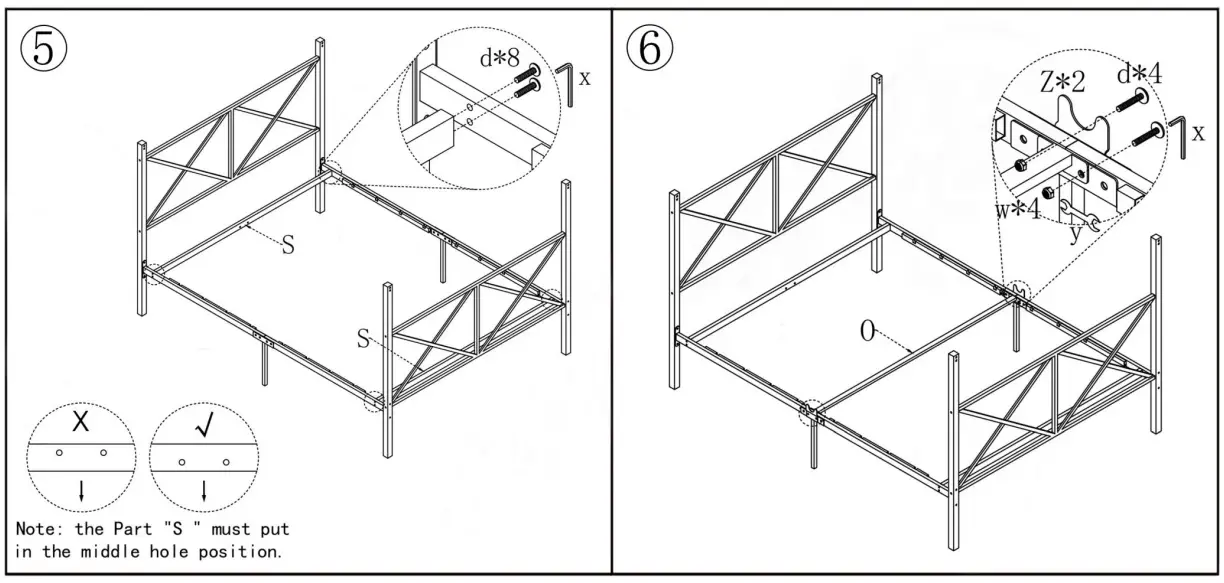 ⑤

d*8

x

S

S

X

√

Note: the Part "S " must put in the middle hole position.

⑥

Z*2

d*4

x

w*4

y

O