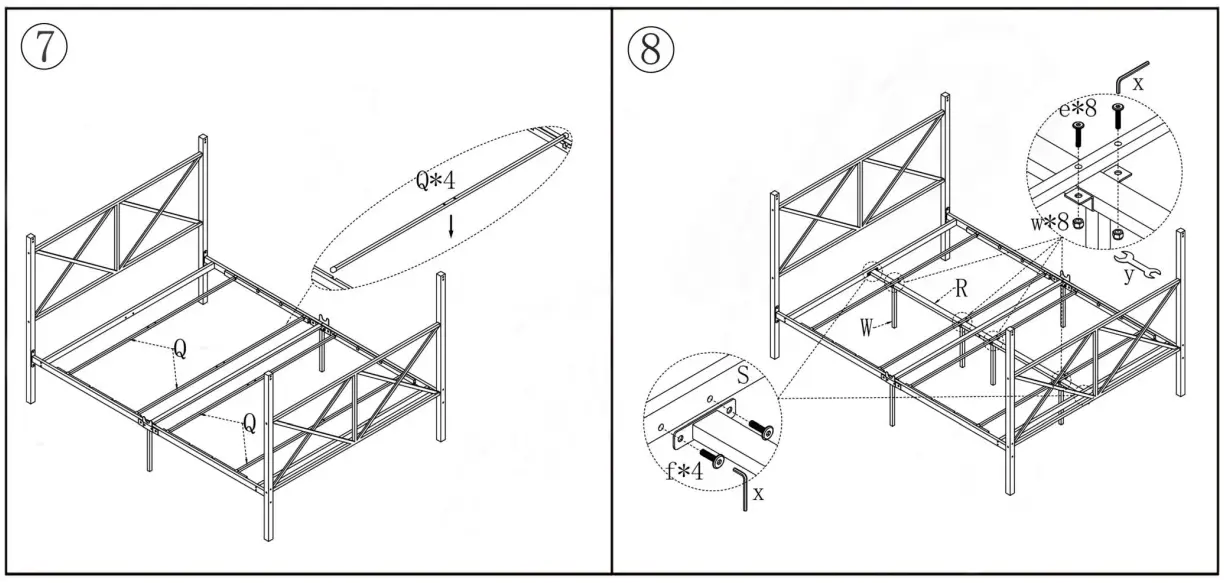 ⑦

Q*4

Q

Q

⑧

x

e*8

w*8

y

R

W

S

f*4

x