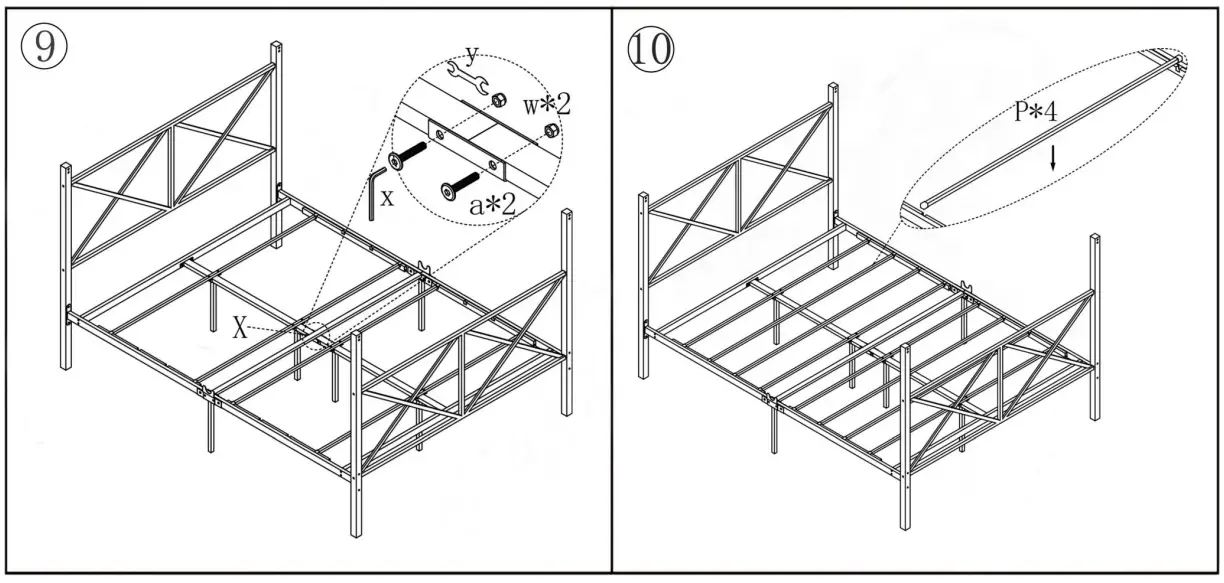 ⑨

y

w*2

x

a*2

X

⑩

P*4