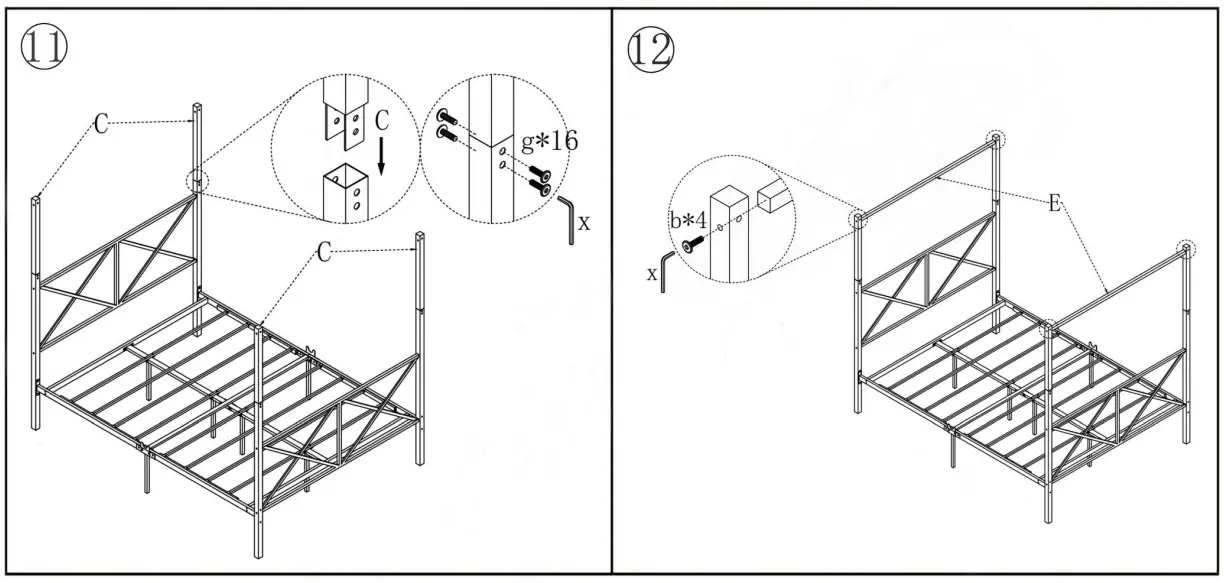 ⑪

C

C

g*16

x

C

⑫

b*4

x

E