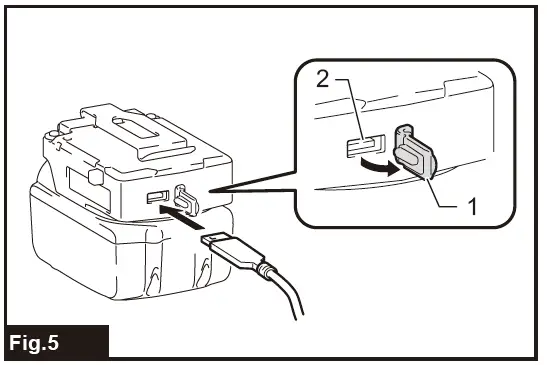 2
1
Fig.5