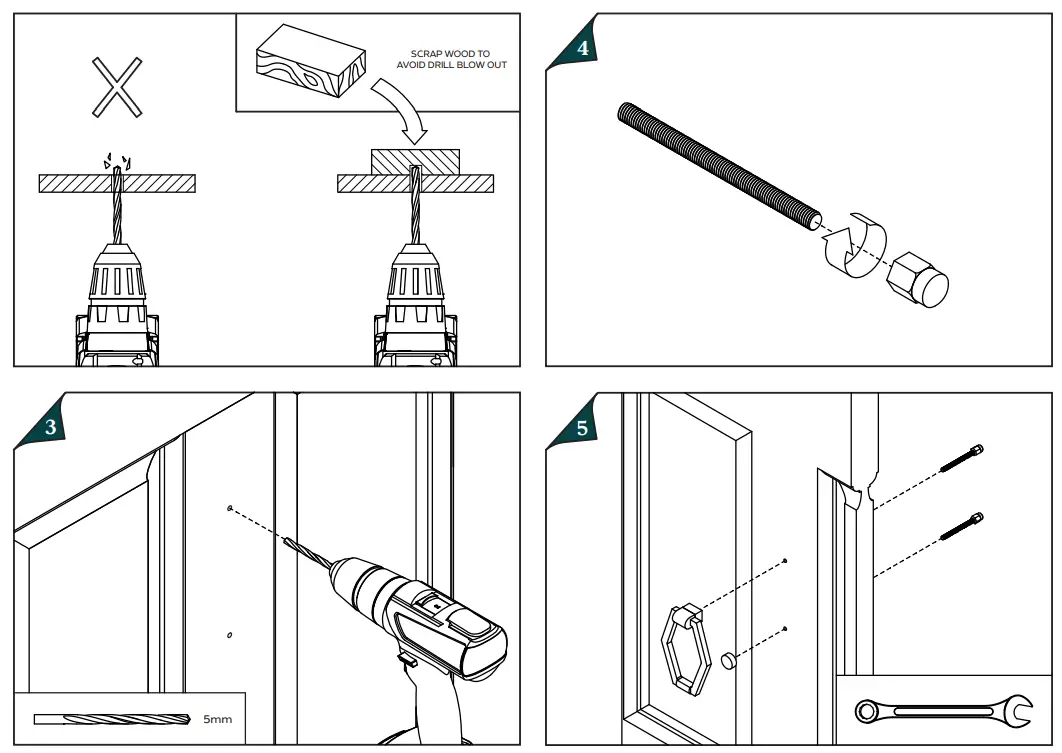 SCRAP WOOD TO AVOID DRILL BLOW OUT

4

3

5mm

5