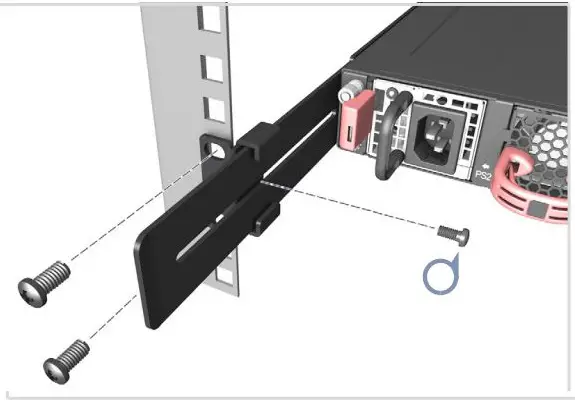 PS2