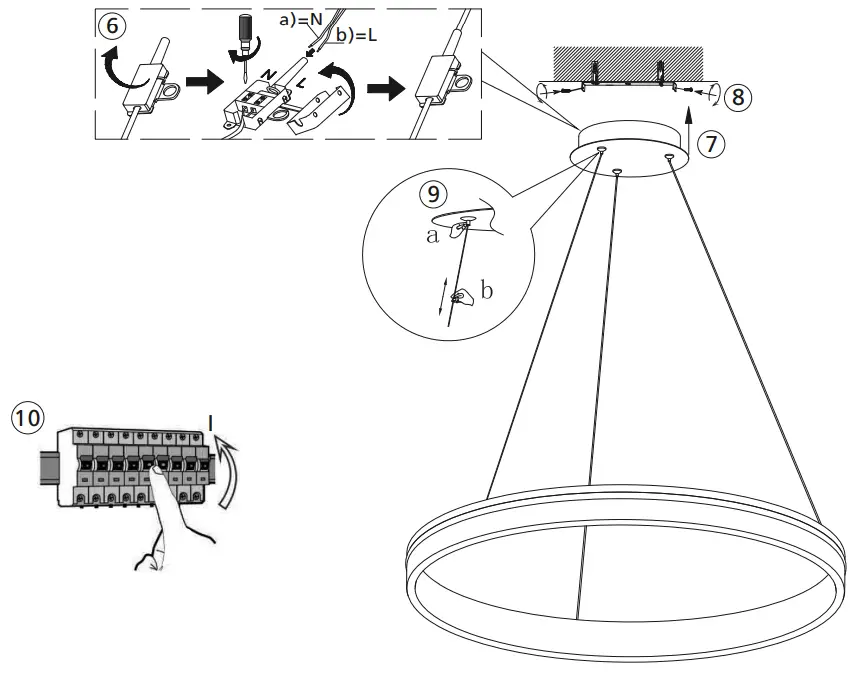 6
a)=N
b)=L
N
L
8
7
9
a
b
10
I