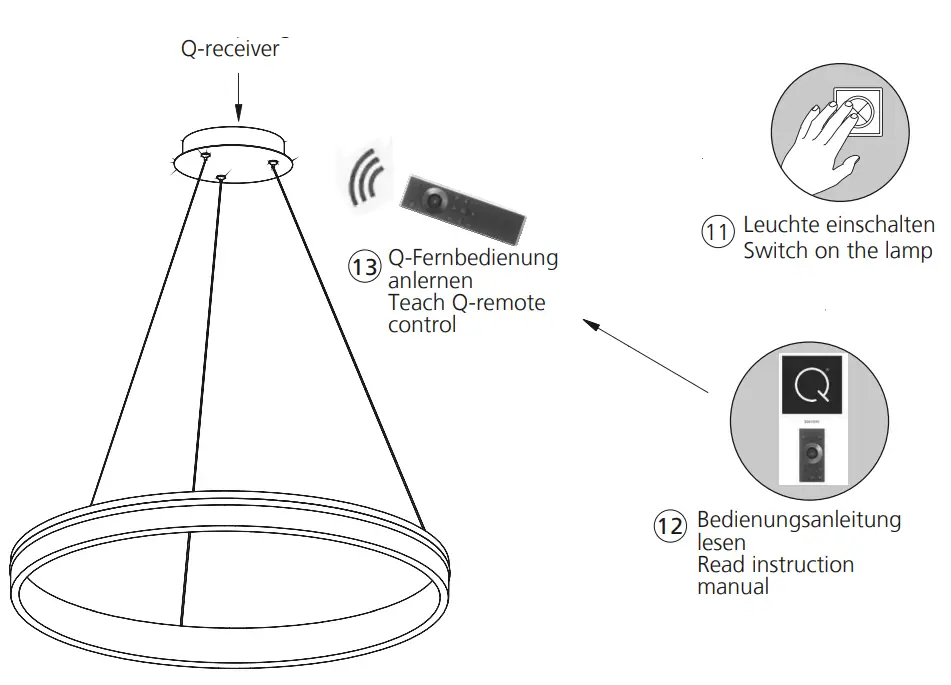 Q-receiver

13 Q-Fernbedienung anlernen
Teach Q-remote control

11 Leuchte einschalten
Switch on the lamp

Q

12 Bedienungsanleitung lesen
Read instruction manual