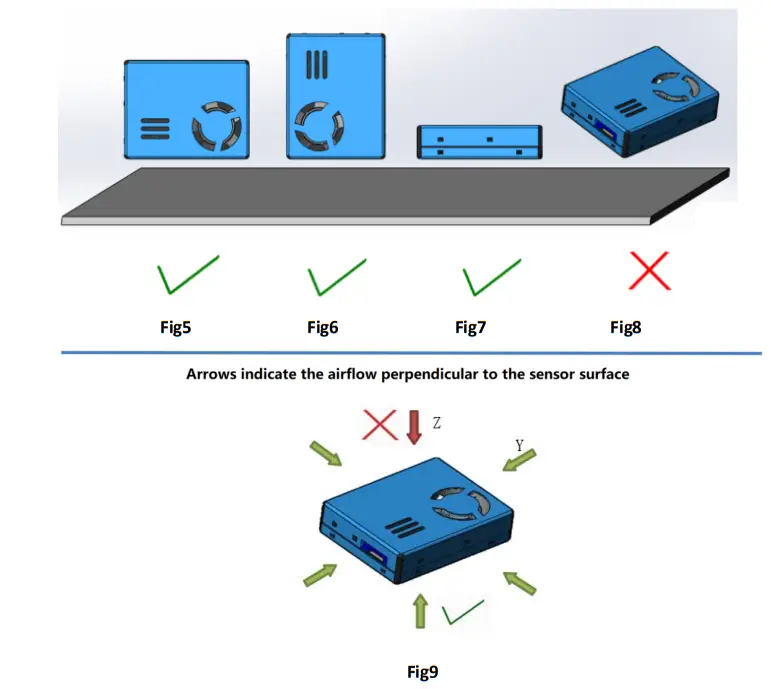 Fig5

Fig6

Fig7

Fig8

Arrows indicate the airflow perpendicular to the sensor surface

Z

Y

Fig9