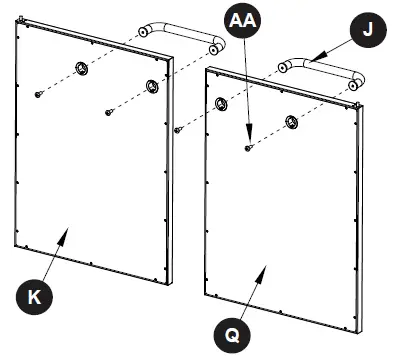 AA
J
K
Q