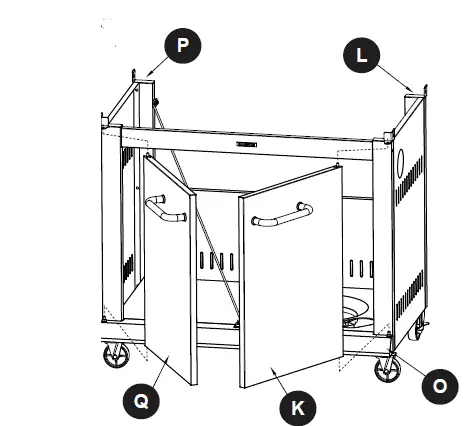 P
L
Q
K
O