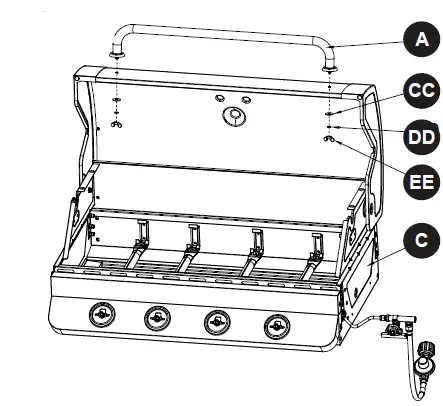 A
CC
DD
EE
C