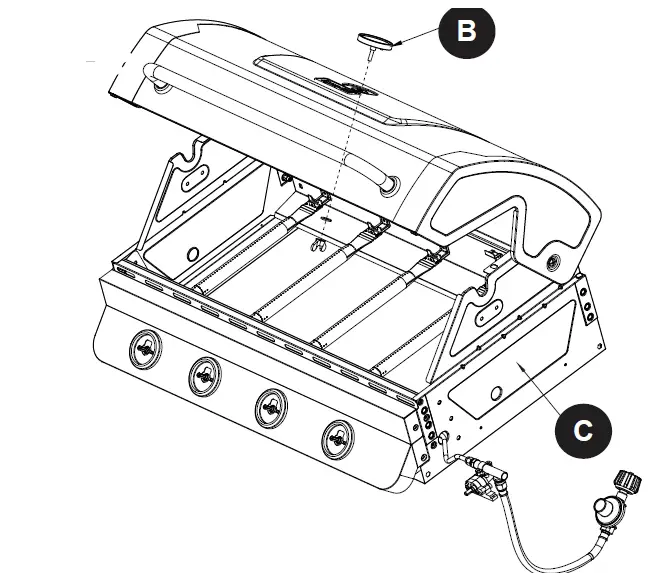 B

C