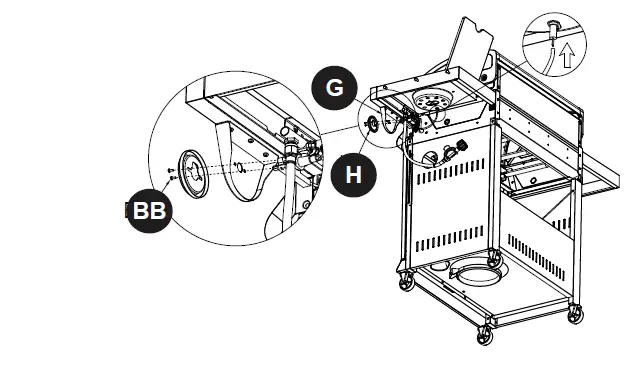 G
H
BB