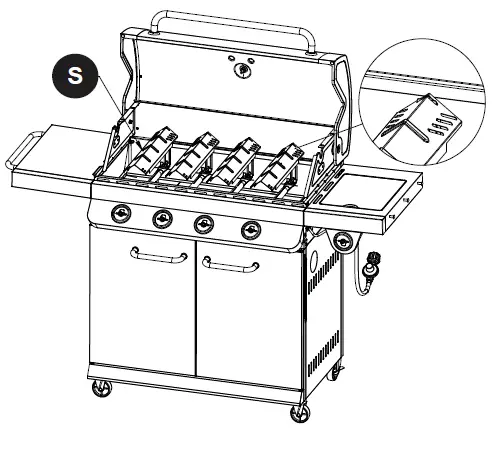 S