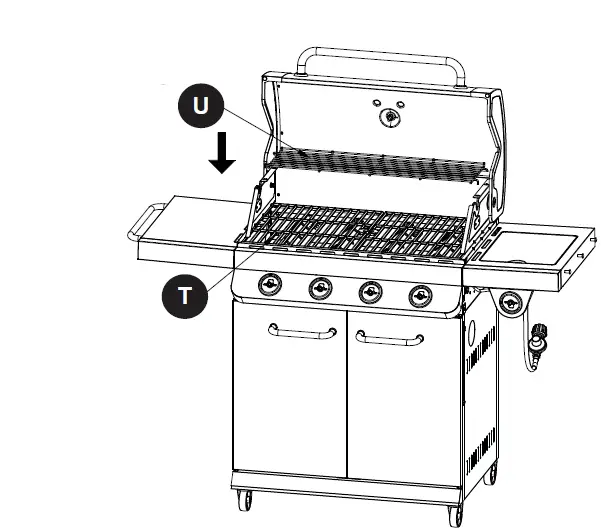 U

T