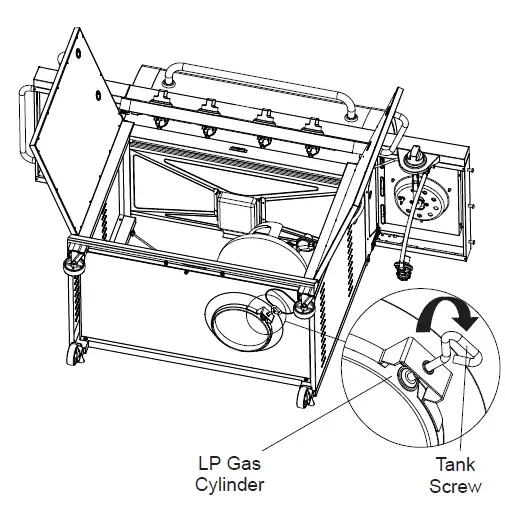 LP Gas Cylinder

Tank Screw