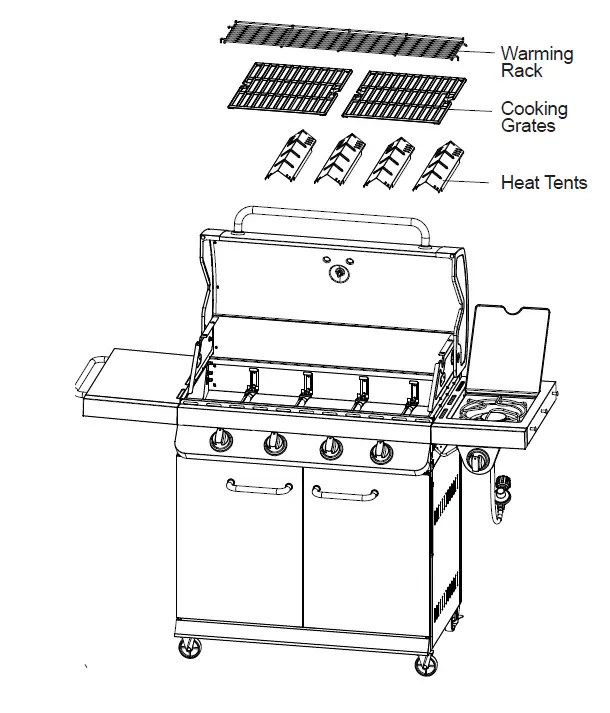 Warming Rack

Cooking Grates

Heat Tents