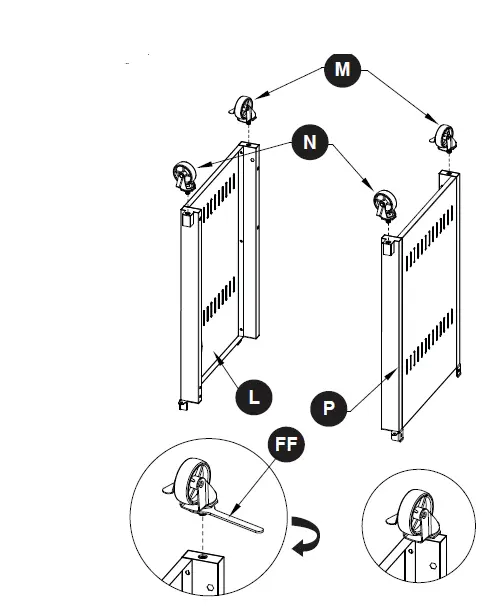 M
N
L
P
FF