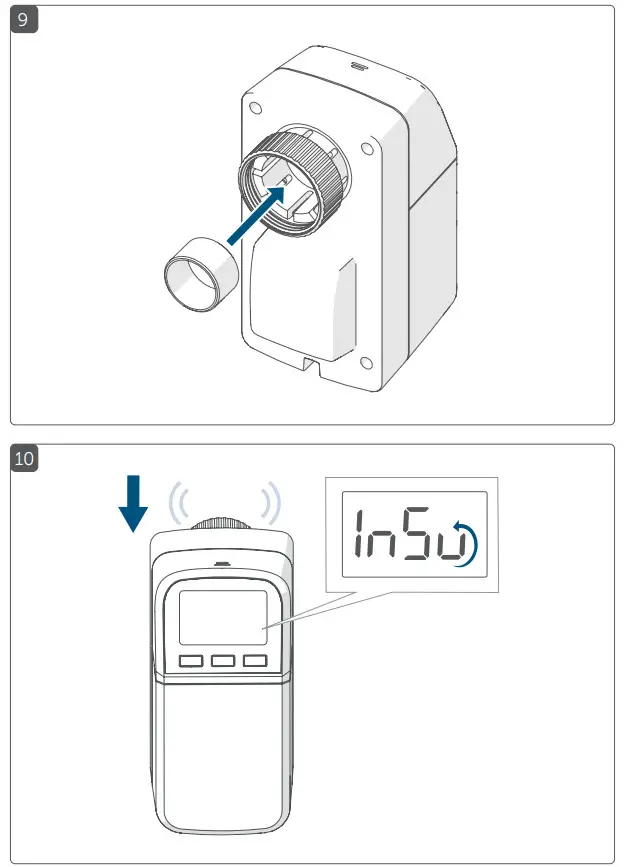 9

10

InSu