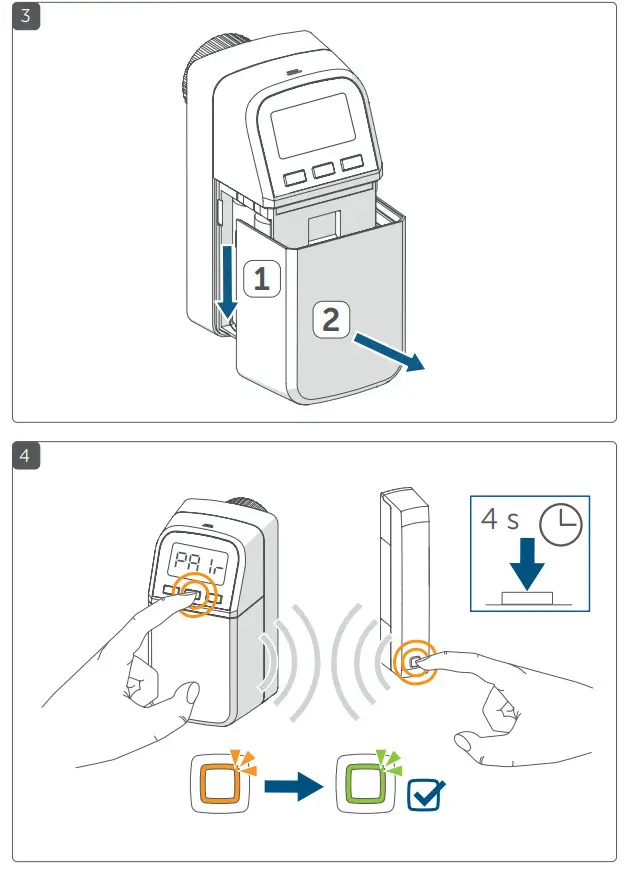 3

1

2

4

PAIr

4 s