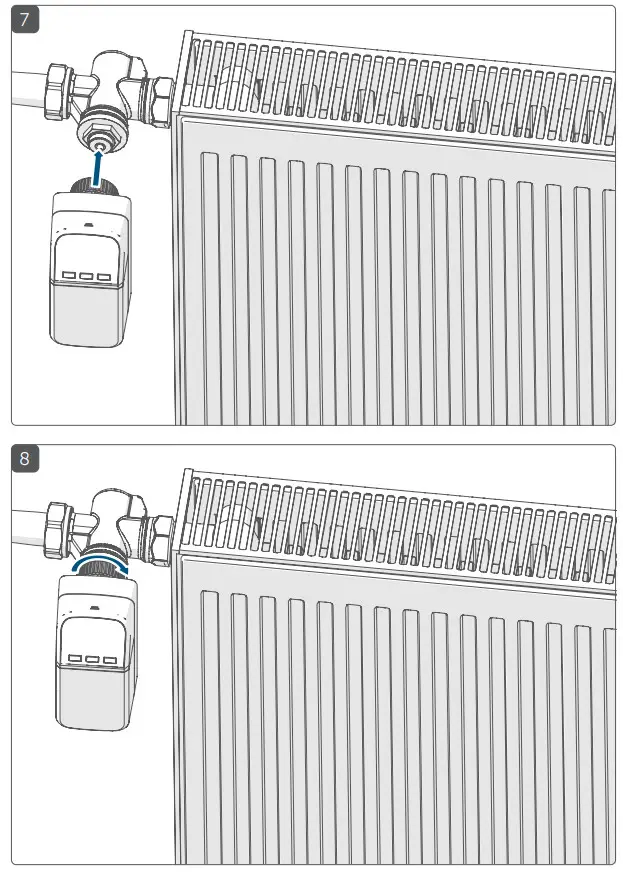 7

8