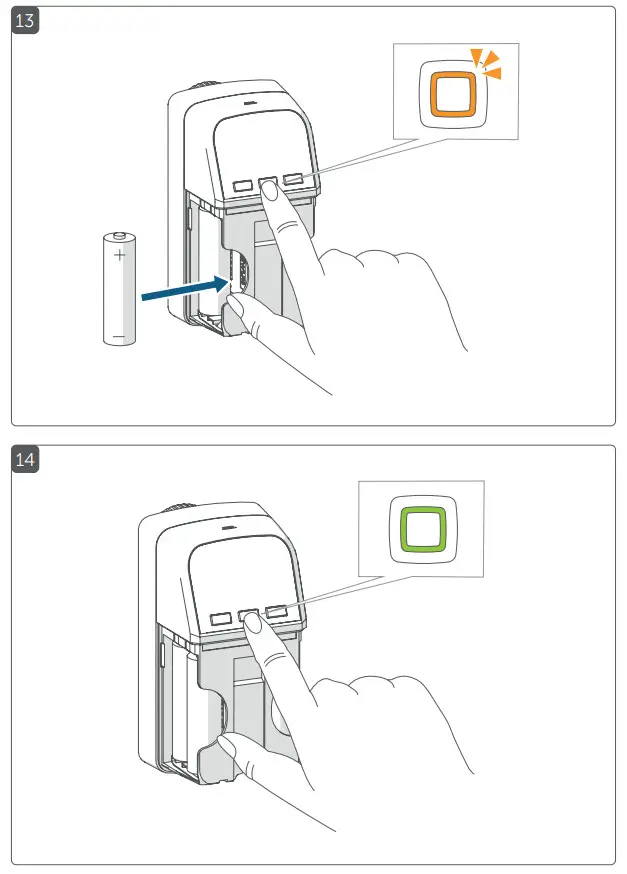 13

+

−

14