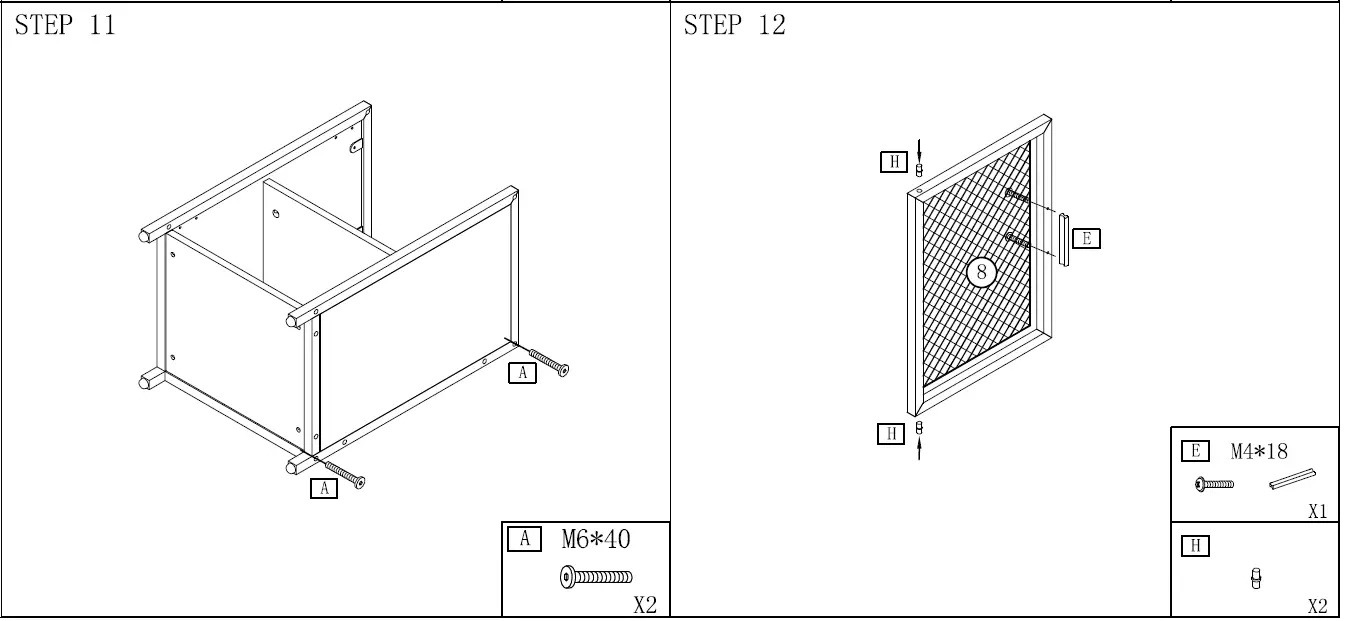 STEP 11

A

A

A M6*40

X2

STEP 12

H

E

8

H

E M4*18

X1

H

X2