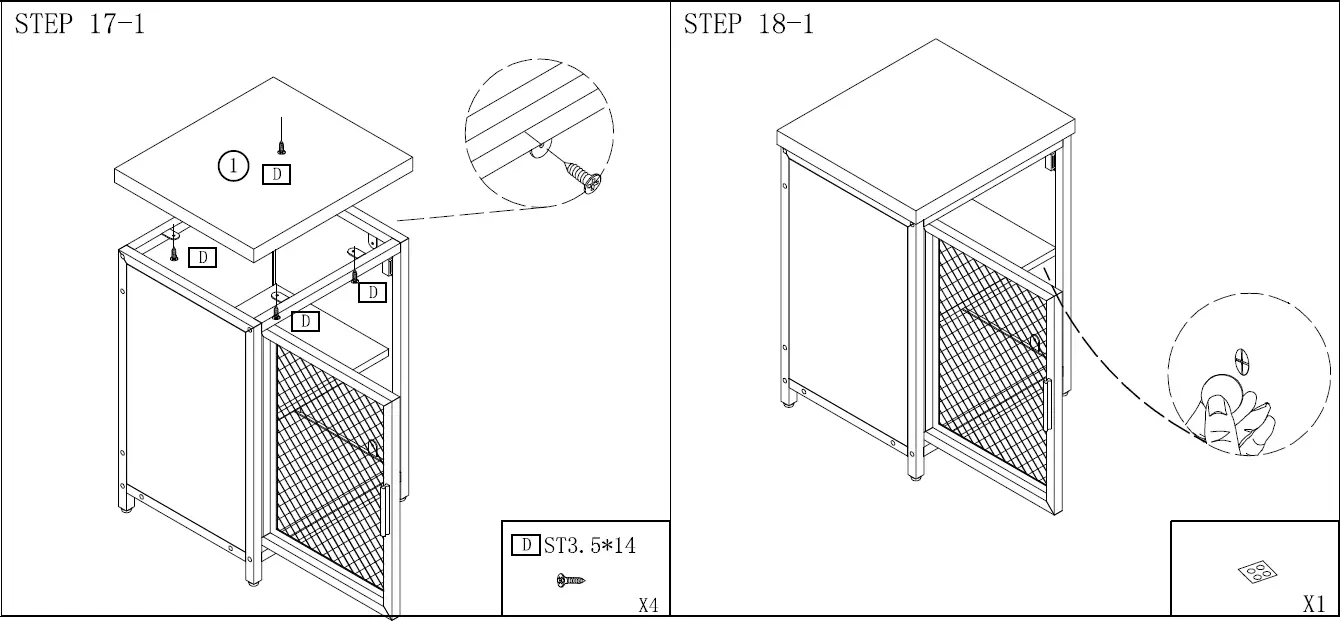 STEP 17-1

1 D

D

D

D

D ST3.5*14

X4

STEP 18-1

X1