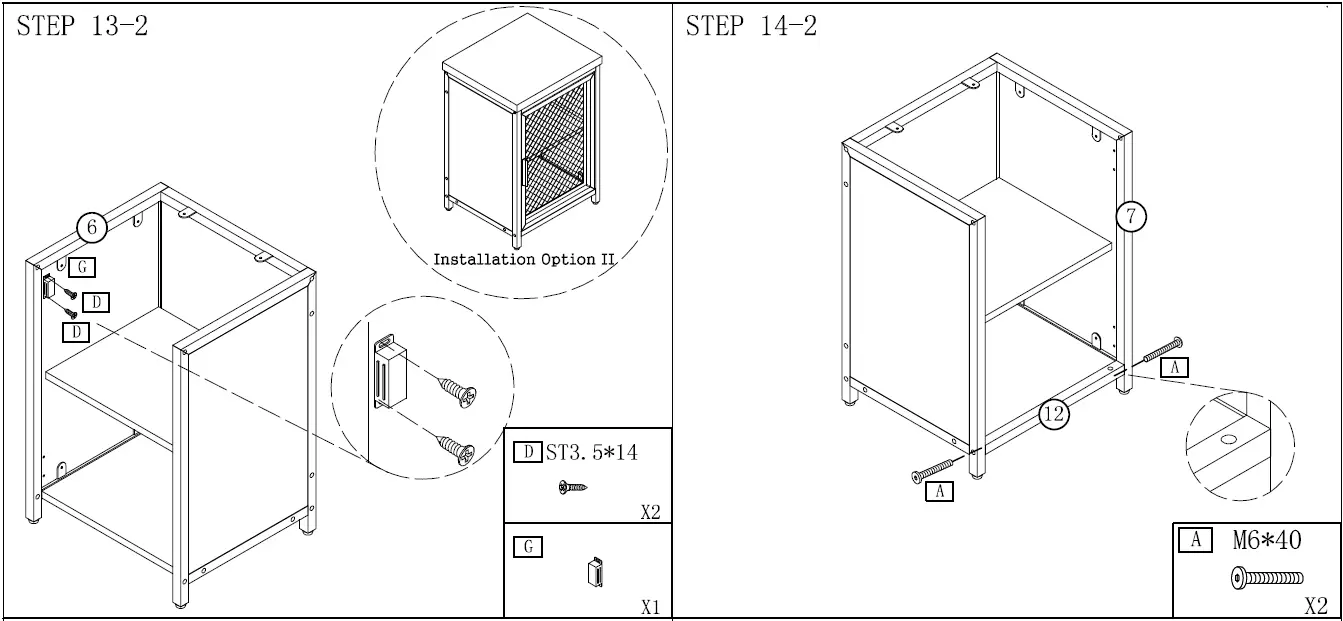 STEP 13-2

Installation Option II

6

G

D

D

D ST3.5*14

X2

G

X1

STEP 14-2

7

A

12

A

A M6*40

X2