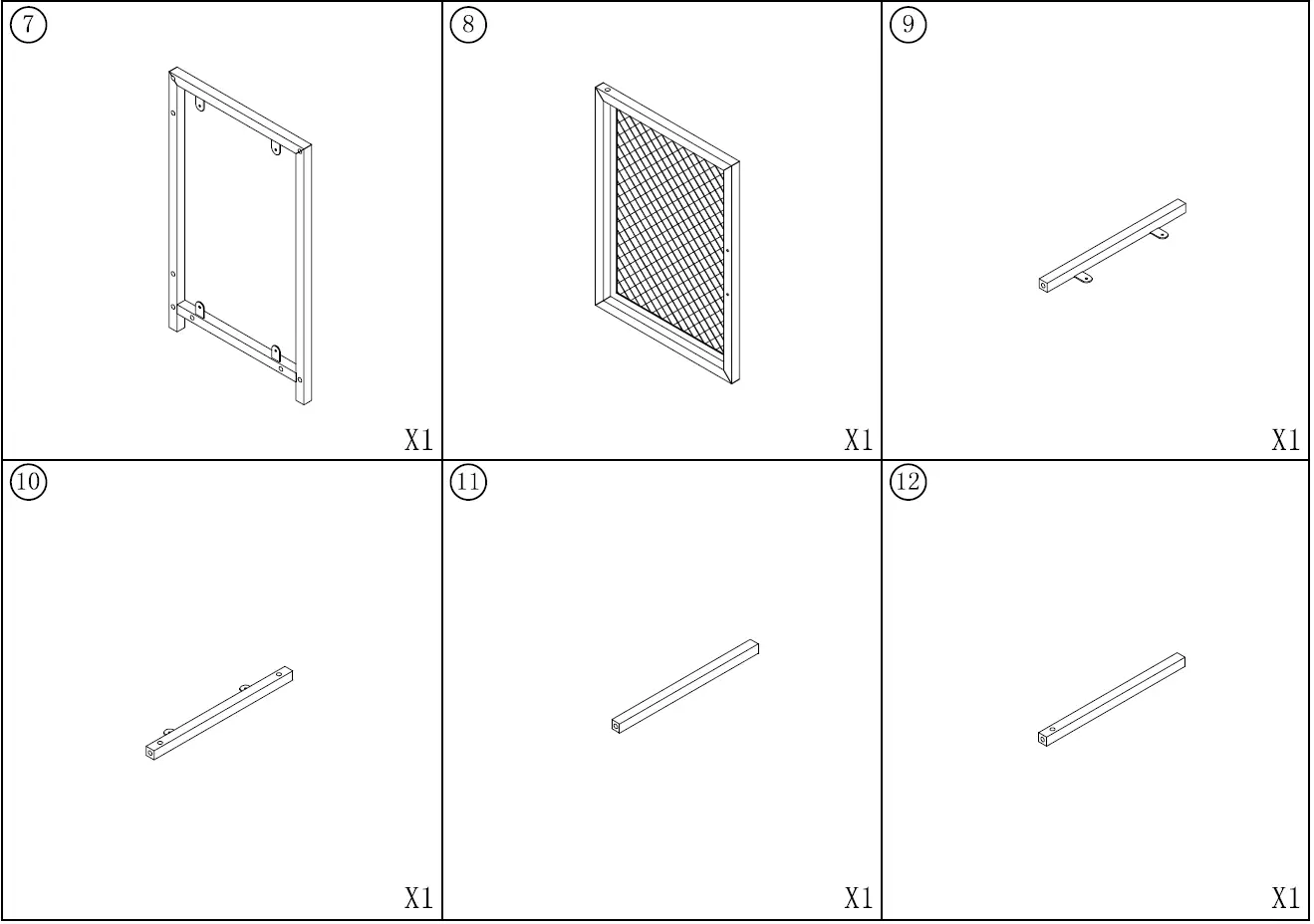 ⑦
X1

⑧
X1

⑨
X1

⑩
X1

⑪
X1

⑫
X1