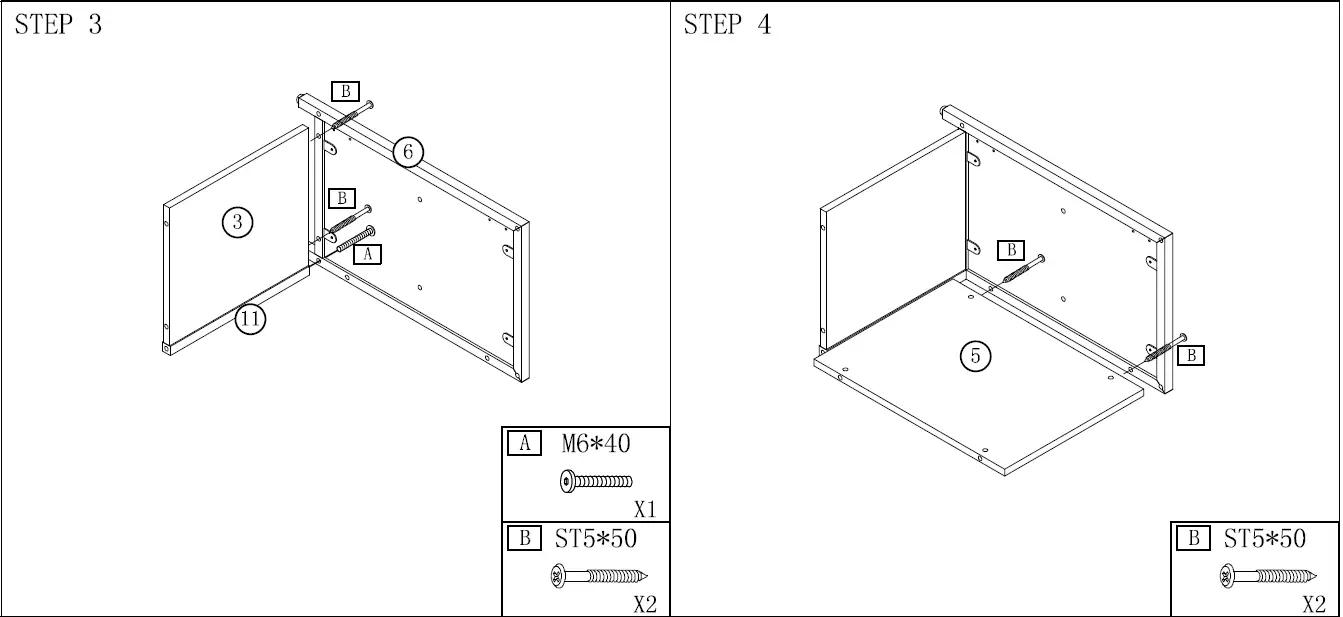 STEP 3

B

6

3

B

A

11

A M6*40

X1

B ST5*50

X2

STEP 4

B

5

B

B ST5*50

X2