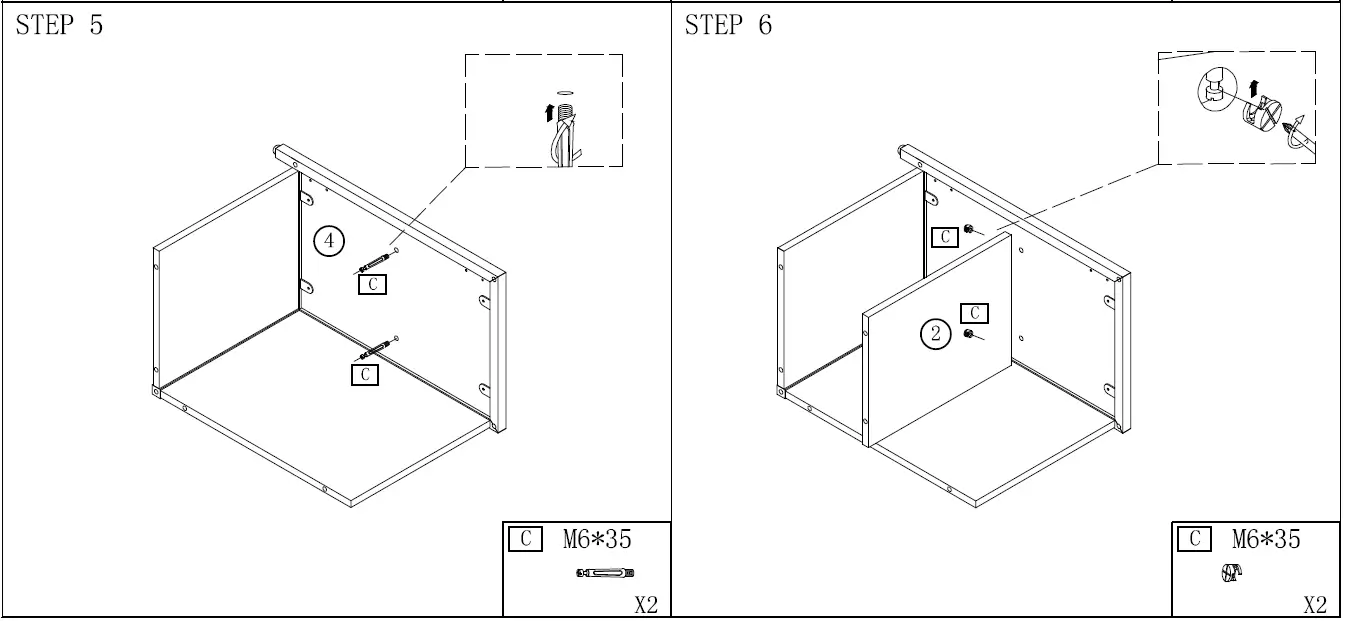 STEP 5

4

C

C

C M6*35

X2

STEP 6

C

C

2

C M6*35

X2