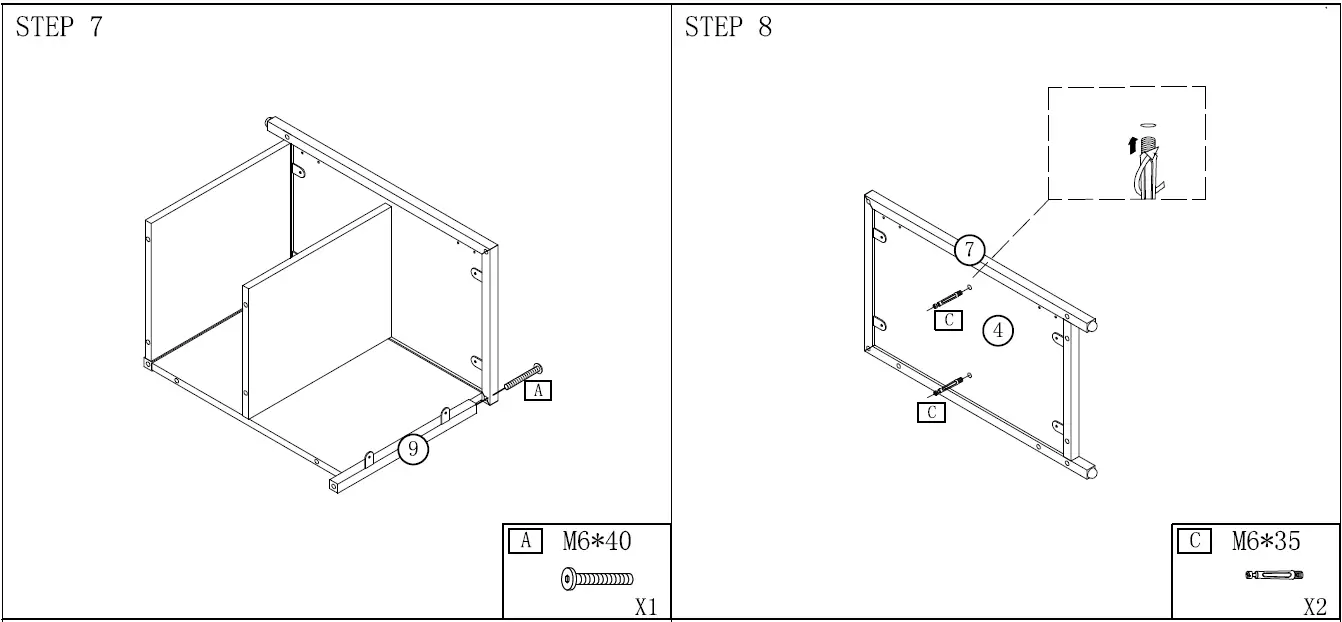 STEP 7

A

9

A M6*40

X1

STEP 8

7

C

4

C

C M6*35

X2