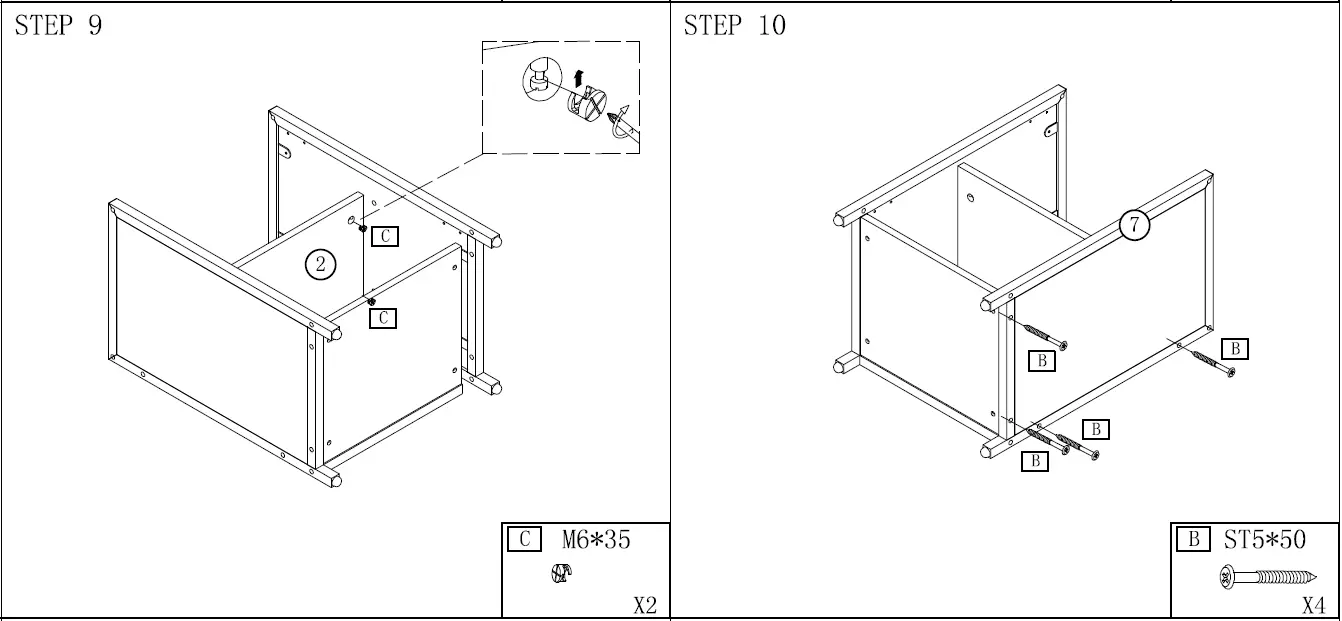 STEP 9

C

2

C

C M6*35

X2

STEP 10

7

B

B

B

B

B ST5*50

X4