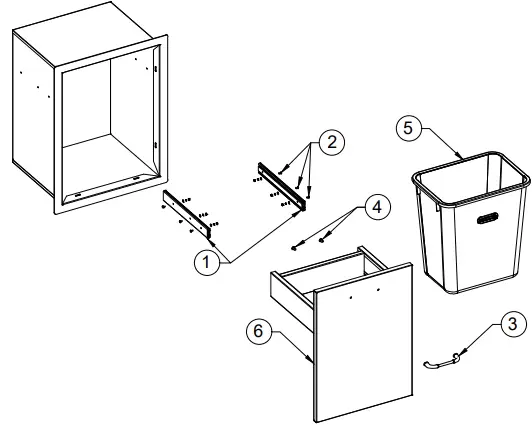 2
5
4
1
6
3