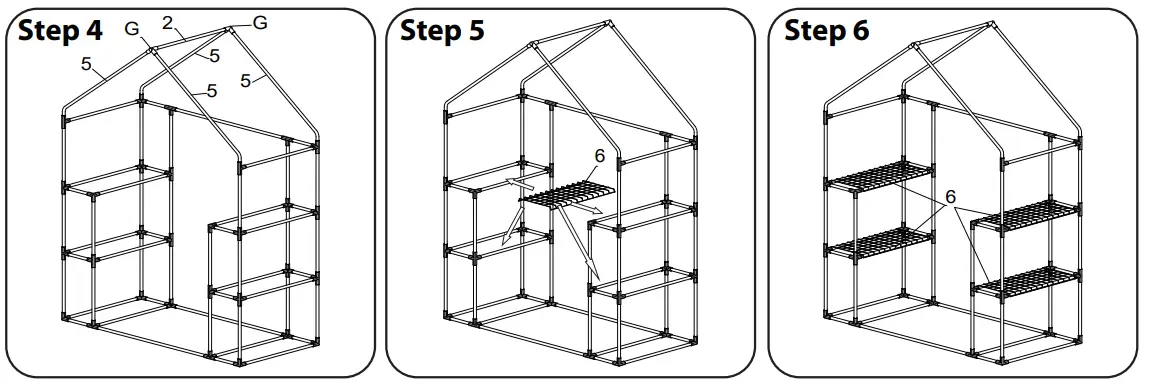 Step 4

G 2 G
5 5
5 5

Step 5

6

Step 6

6