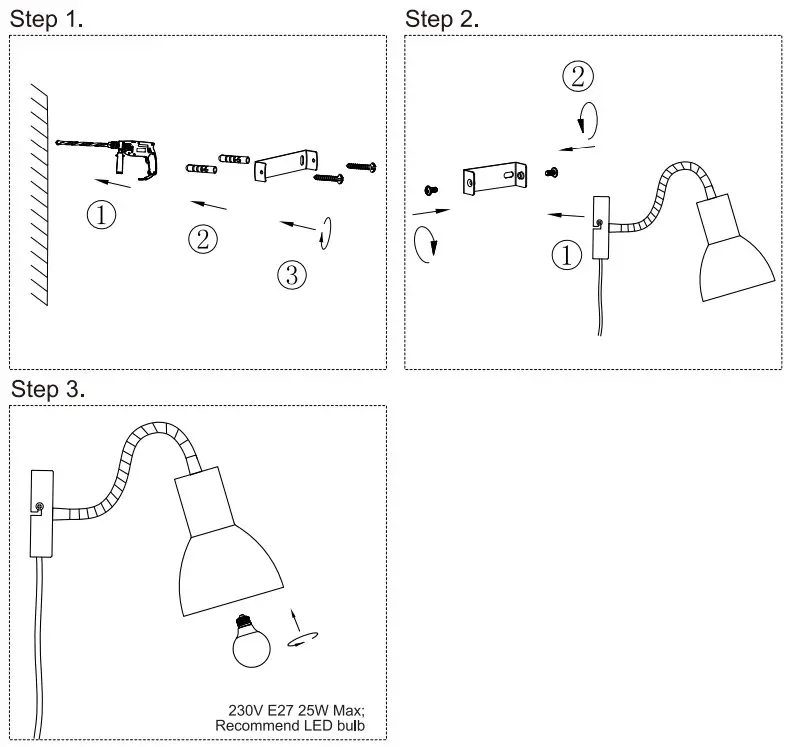 Step 1.

①

②

③

Step 2.

②

①

Step 3.

230V E27 25W Max;
Recommend LED bulb