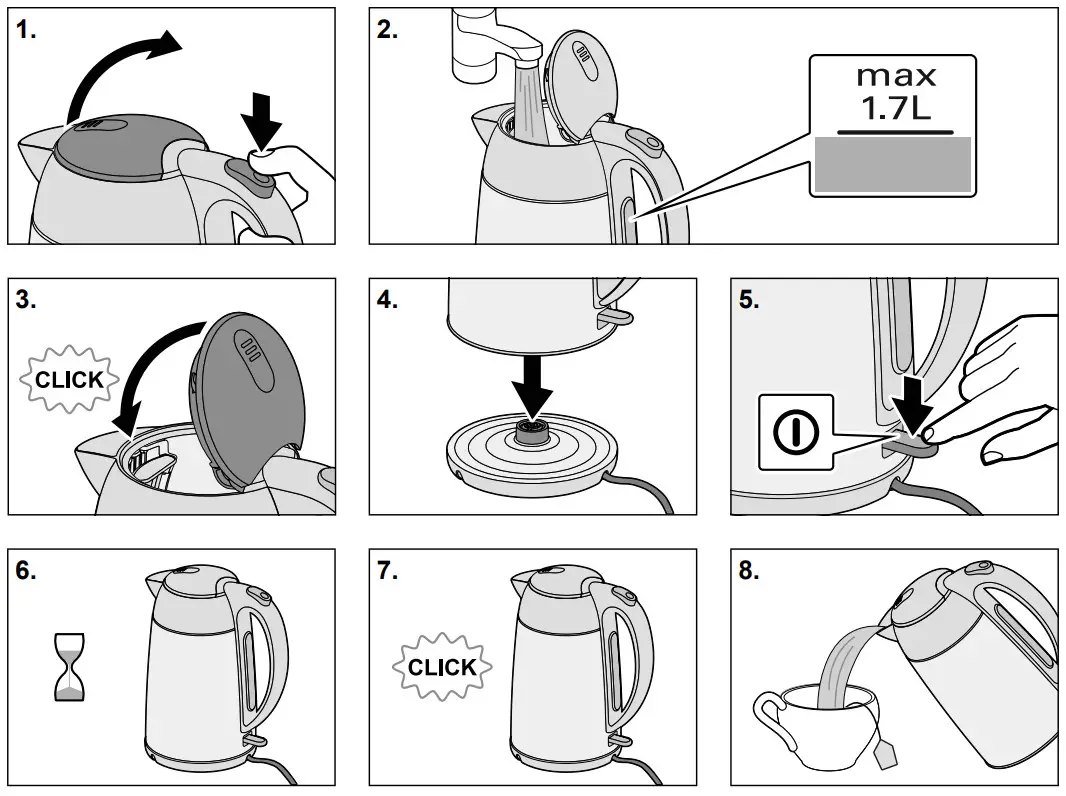 1.

2.

max
1.7L

3.

CLICK

4.

5.

6.

7.

CLICK

8.