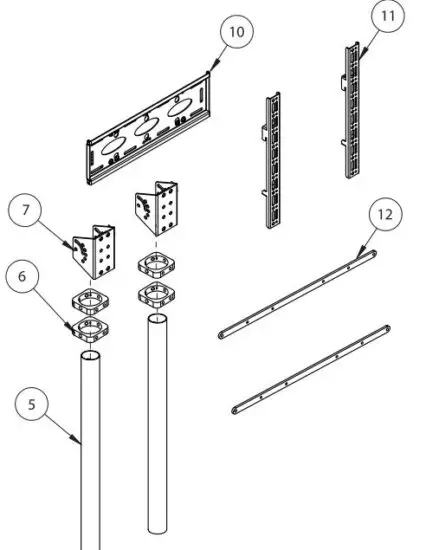 10
11
7
12
6
5