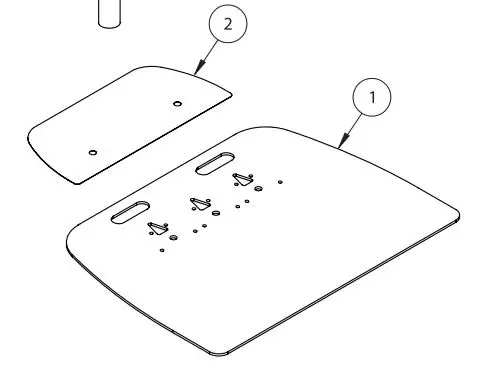 2

1