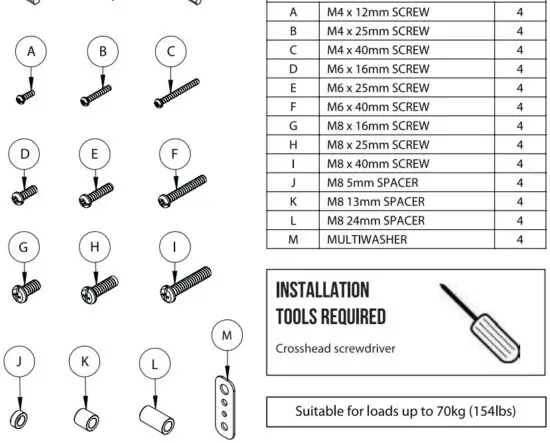 A

B

C

D

E

F

G

H

I

J

K

L

M

| A | M4 x 12mm SCREW | 4 |
|---|---|---|
| B | M4 x 25mm SCREW | 4 |
| C | M4 x 40mm SCREW | 4 |
| D | M6 x 16mm SCREW | 4 |
| E | M6 x 25mm SCREW | 4 |
| F | M6 x 40mm SCREW | 4 |
| G | M8 x 16mm SCREW | 4 |
| H | M8 x 25mm SCREW | 4 |
| I | M8 x 40mm SCREW | 4 |
| J | M8 5mm SPACER | 4 |
| K | M8 13mm SPACER | 4 |
| L | M8 24mm SPACER | 4 |
| M | MULTIWASHER | 4 |

INSTALLATION TOOLS REQUIRED

Crosshead screwdriver

Suitable for loads up to 70kg (154lbs)