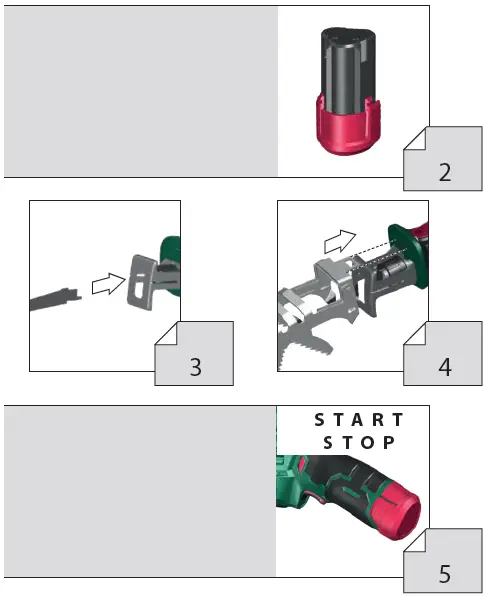 2

3

4

START
STOP

5