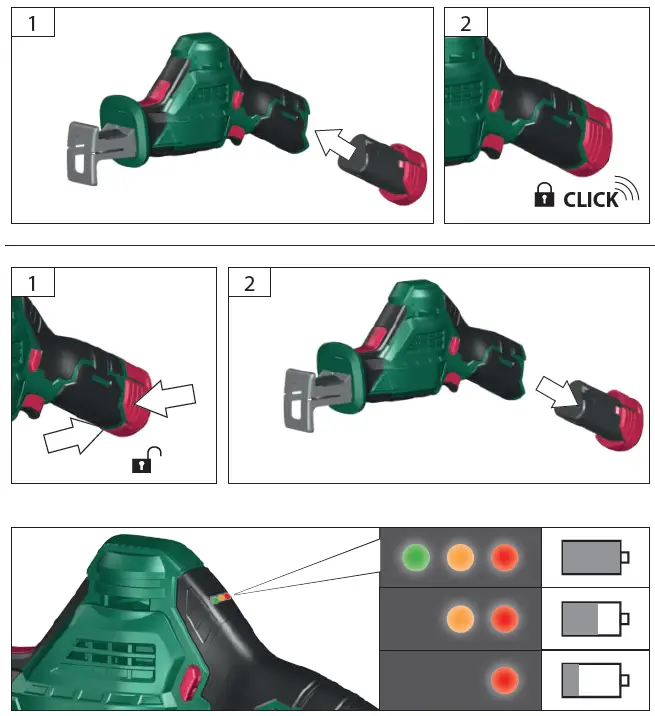 1

2

CLICK

1

2